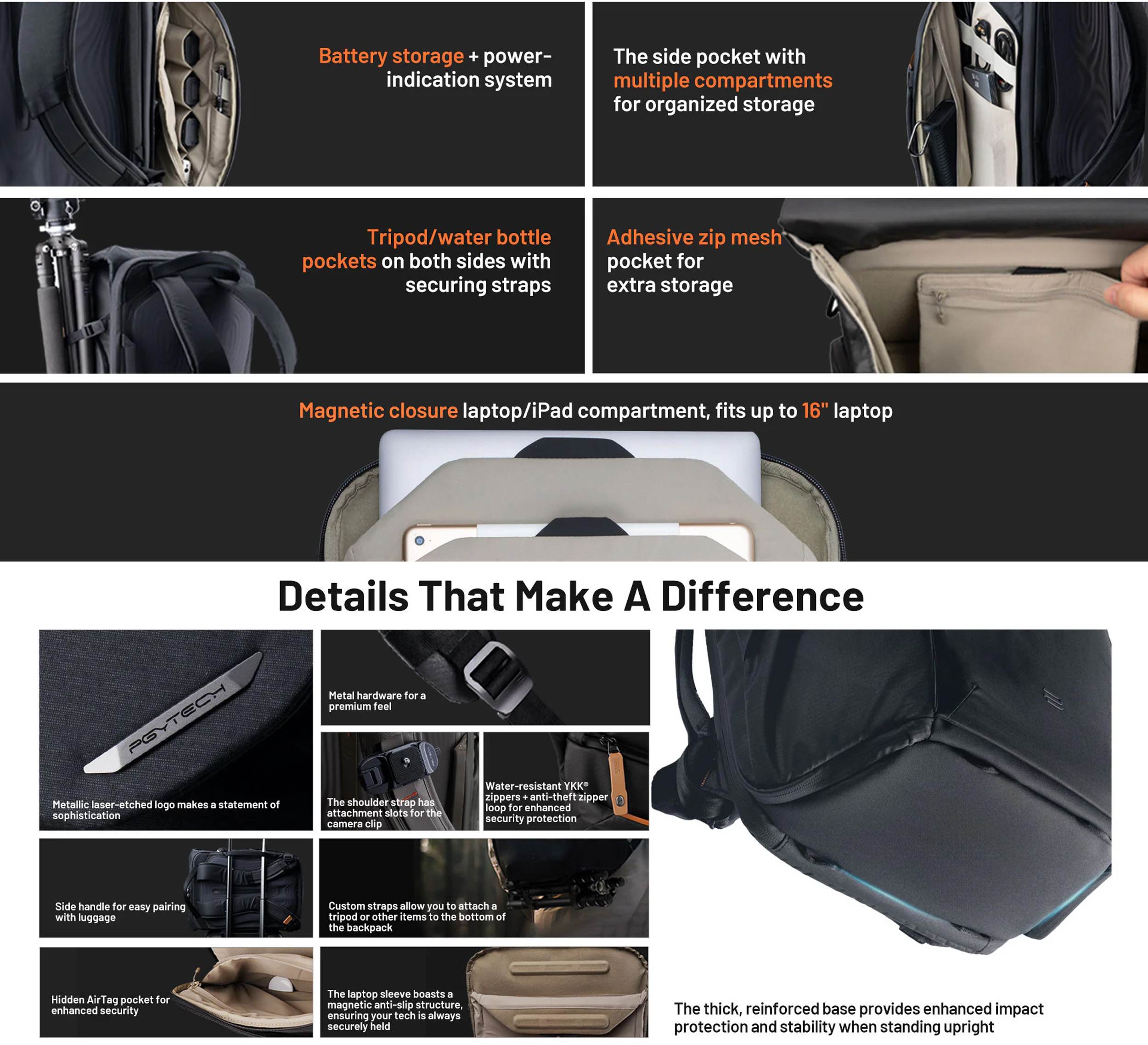 Battery storage + power-indication system

The side pocket with multiple compartments for organized storage

Tripod/water bottle pockets on both sides with securing straps

Adhesive zip mesh pocket for extra storage

Magnetic closure laptop/iPad compartment, fits up to 16" laptop

Details That Make A Difference

PGYTECH

Metallic laser-etched logo makes a statement of sophistication

Metal hardware for a premium feel

The shoulder strap has attachment slots for the camera clip

Water-resistant YKK® zippers + anti-theft zipper loop for enhanced security protection

Side handle for easy pairing with luggage

Custom straps allow you to attach a tripod or other items to the bottom of the backpack

Hidden AirTag pocket for enhanced security

The laptop sleeve boasts a magnetic anti-slip structure, ensuring your tech is always securely held

The thick, reinforced base provides enhanced impact protection and stability when standing upright